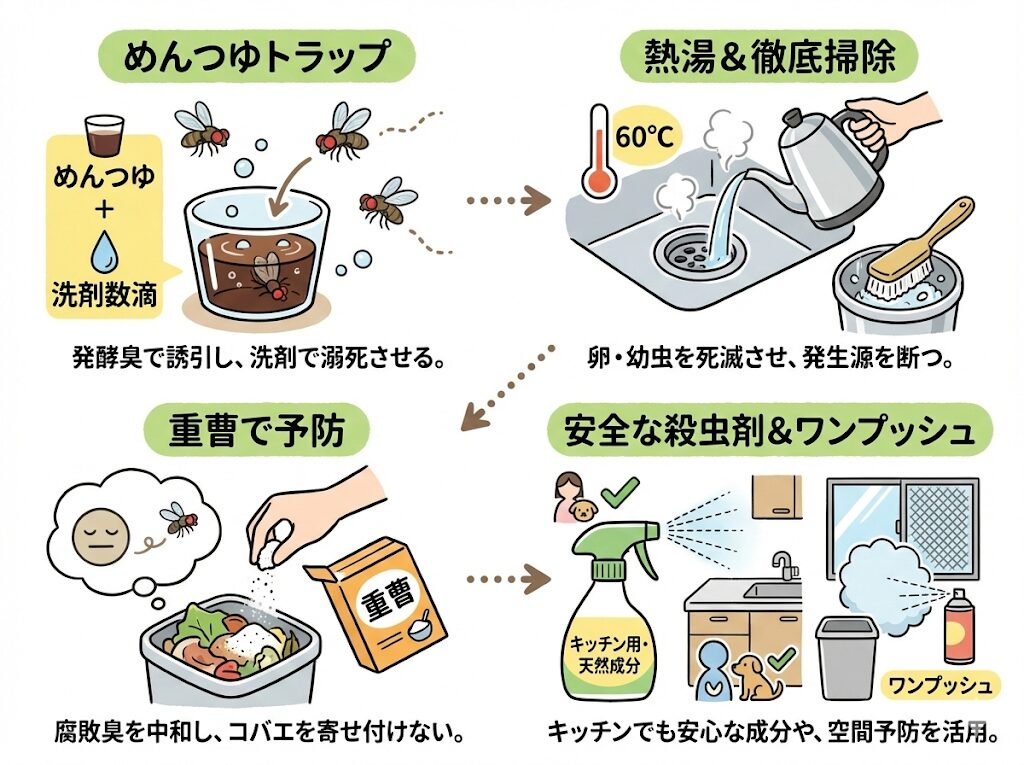 めんつゆトラップ

めんつゆ
+
洗剤数滴

発酵臭で誘引し、洗剤で溺死させる。

熱湯&徹底掃除

60℃

卵・幼虫を死滅させ、発生源を断つ。

重曹で予防

重曹

腐敗臭を中和し、コバエを寄せ付けない。

安全な殺虫剤&ワンプッシュ

キッチン用・天然成分

ワンプッシュ

キッチンでも安心な成分や、空間予防を活用。