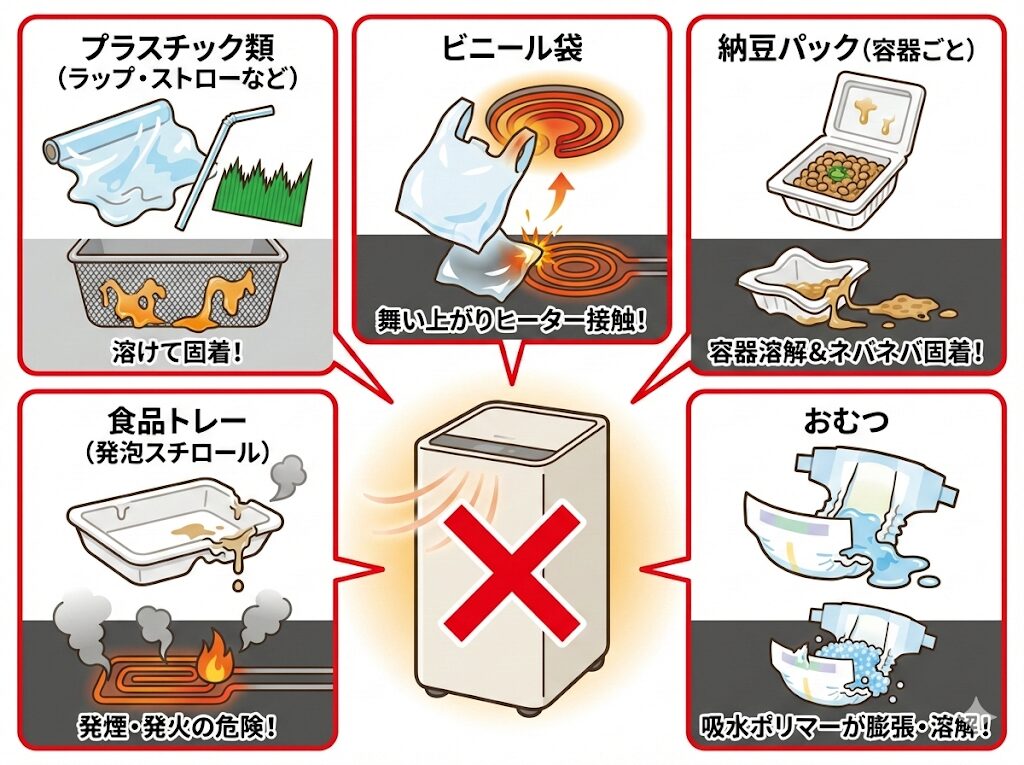 プラスチック類
（ラップ・ストローなど）

溶けて固着！

ビニール袋

舞い上がりヒーター接触！

納豆パック（容器ごと）

容器溶解＆ネバネバ固着！

食品トレー
（発泡スチロール）

発煙・発火の危険！

おむつ

吸水ポリマーが膨張・溶解！