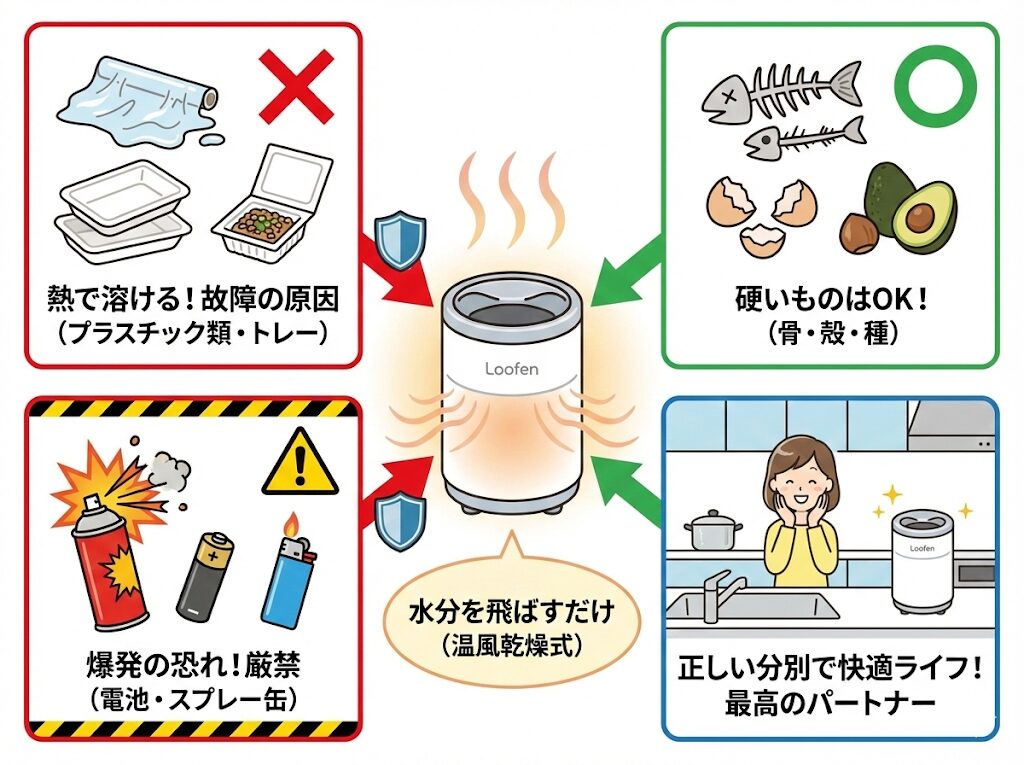 熱で溶ける！故障の原因
（プラスチック類・トレー）

硬いものはOK！
（骨・殻・種）

Loofen

爆発の恐れ！厳禁
（電池・スプレー缶）

水分を飛ばすだけ
（温風乾燥式）

Loofen

正しい分別で快適ライフ！
最高のパートナー