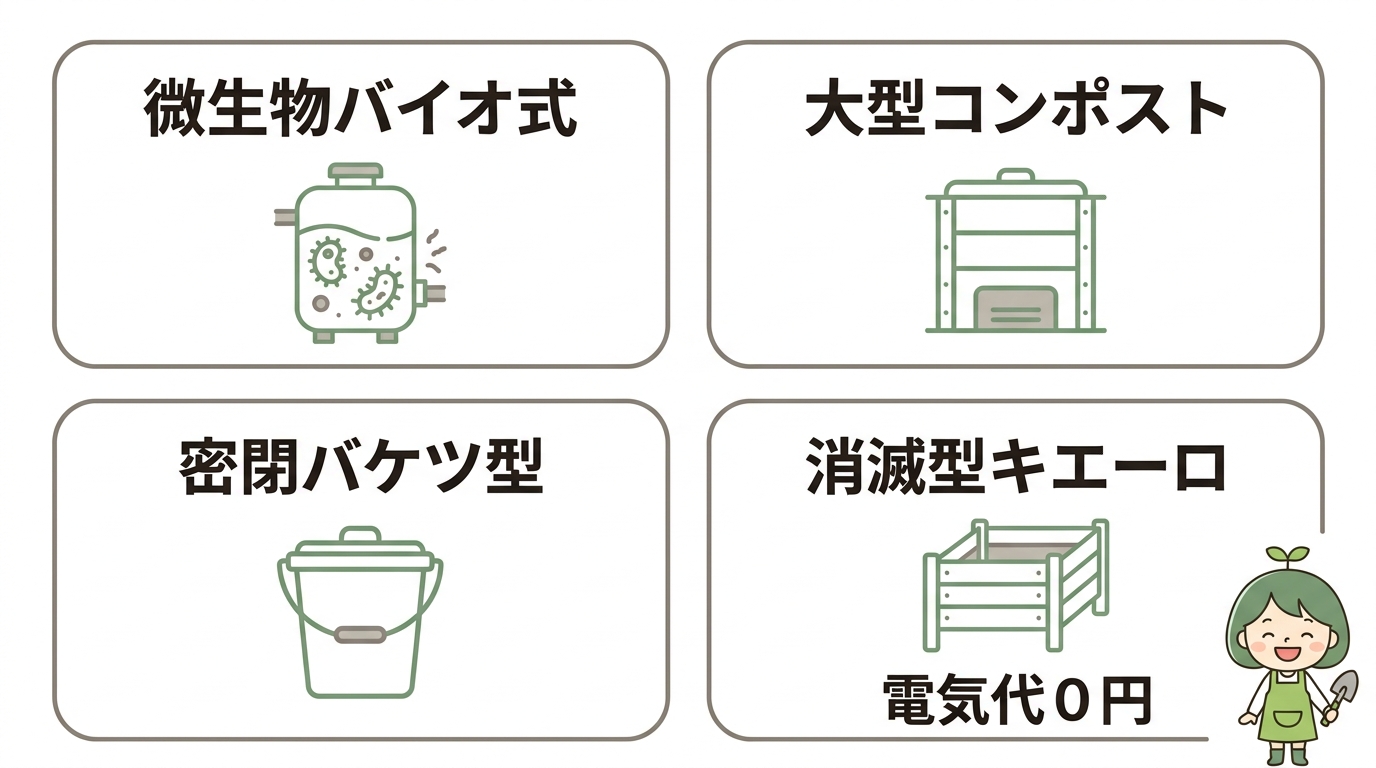 微生物バイオ式

大型コンポスト

密閉バケツ型

消滅型キエーロ

電気代０円